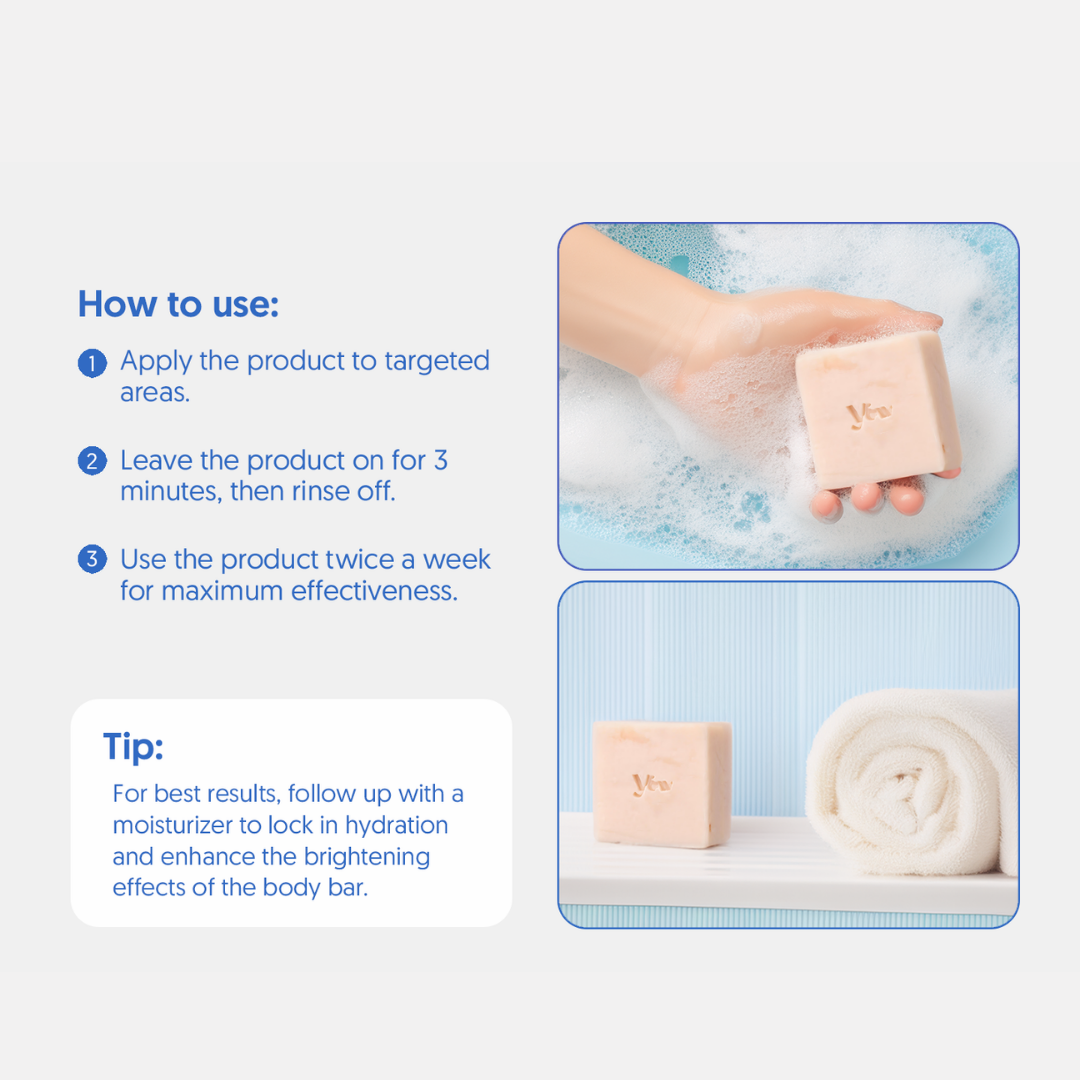 How to use:

1 Apply the product to targeted areas.

2 Leave the product on for 3 minutes, then rinse off.

3 Use the product twice a week for maximum effectiveness.

Tip:
For best results, follow up with a moisturizer to lock in hydration and enhance the brightening effects of the body bar.

yew

yew